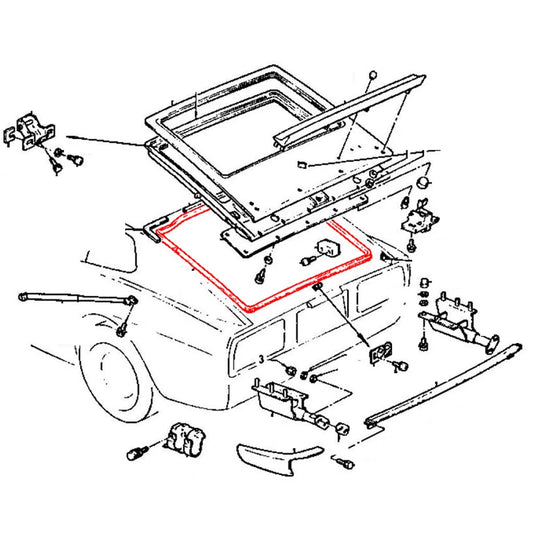 3